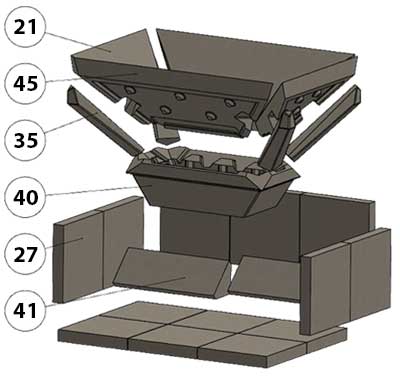 21
45
35
40
27
41